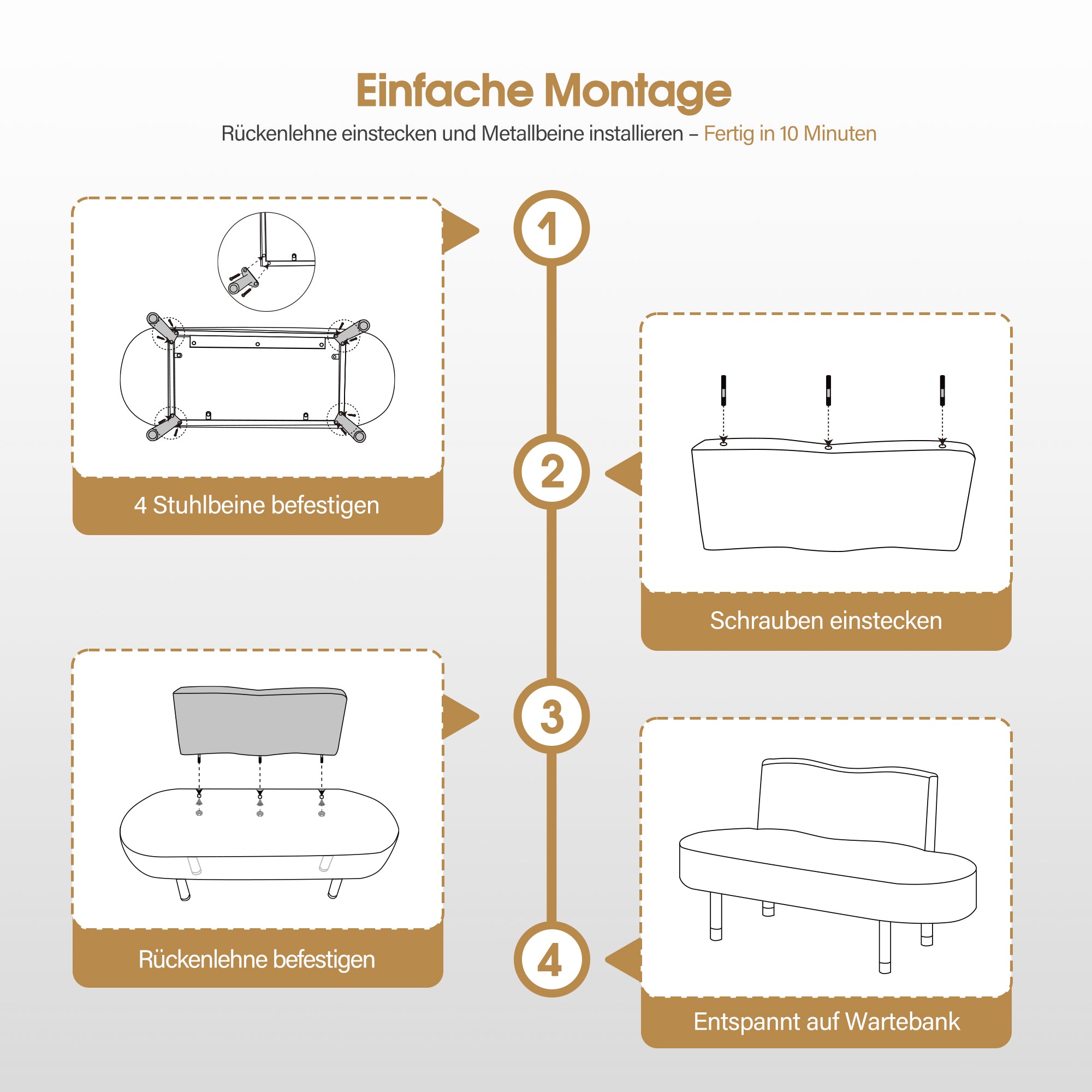 Einfache Montage

Rückenlehne einstecken und Metallbeine installieren – Fertig in 10 Minuten

1

4 Stuhlbeine befestigen

2

Schrauben einstecken

3

Rückenlehne befestigen

4

Entspannt auf Wartebank