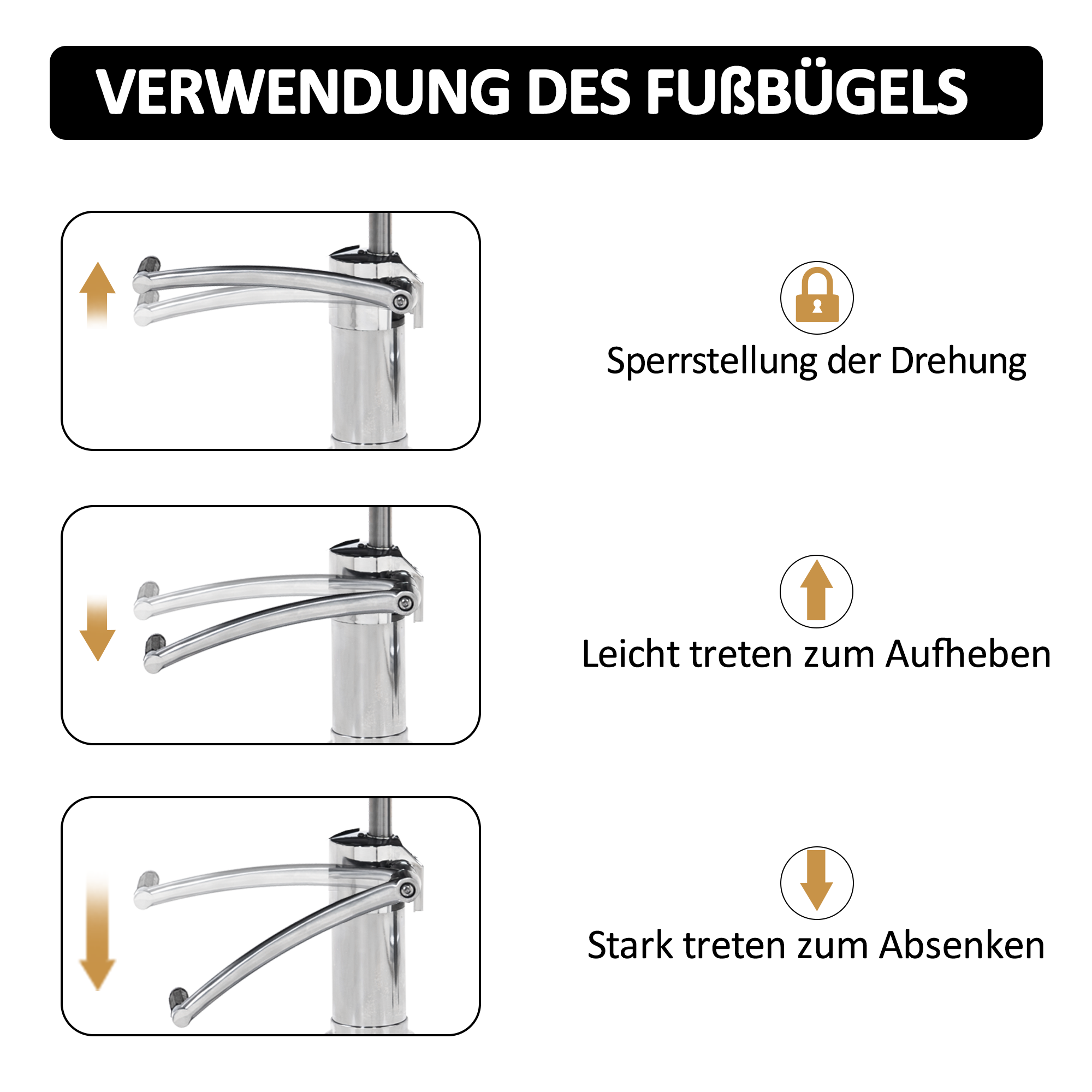 VERWENDUNG DES FUßBÜGELS

Sperrstellung der Drehung

Leicht treten zum Aufheben

Stark treten zum Absenken