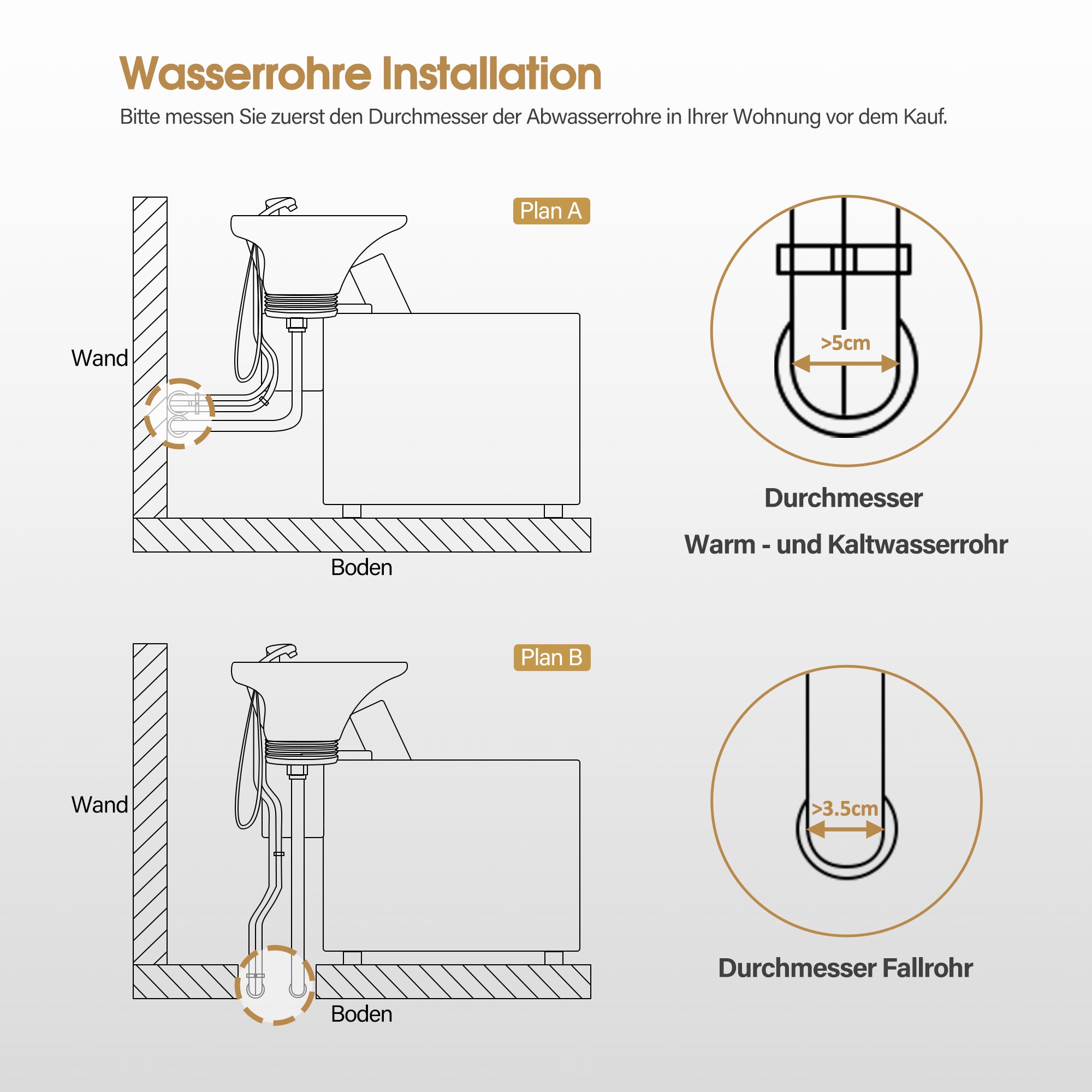 Wasserrohre Installation

Bitte messen Sie zuerst den Durchmesser der Abwasserrohre in Ihrer Wohnung vor dem Kauf.

Plan A

Wand

Boden

>5cm

Durchmesser

Warm - und Kaltwasserrohr

Plan B

Wand

Boden

>3.5cm

Durchmesser Fallrohr