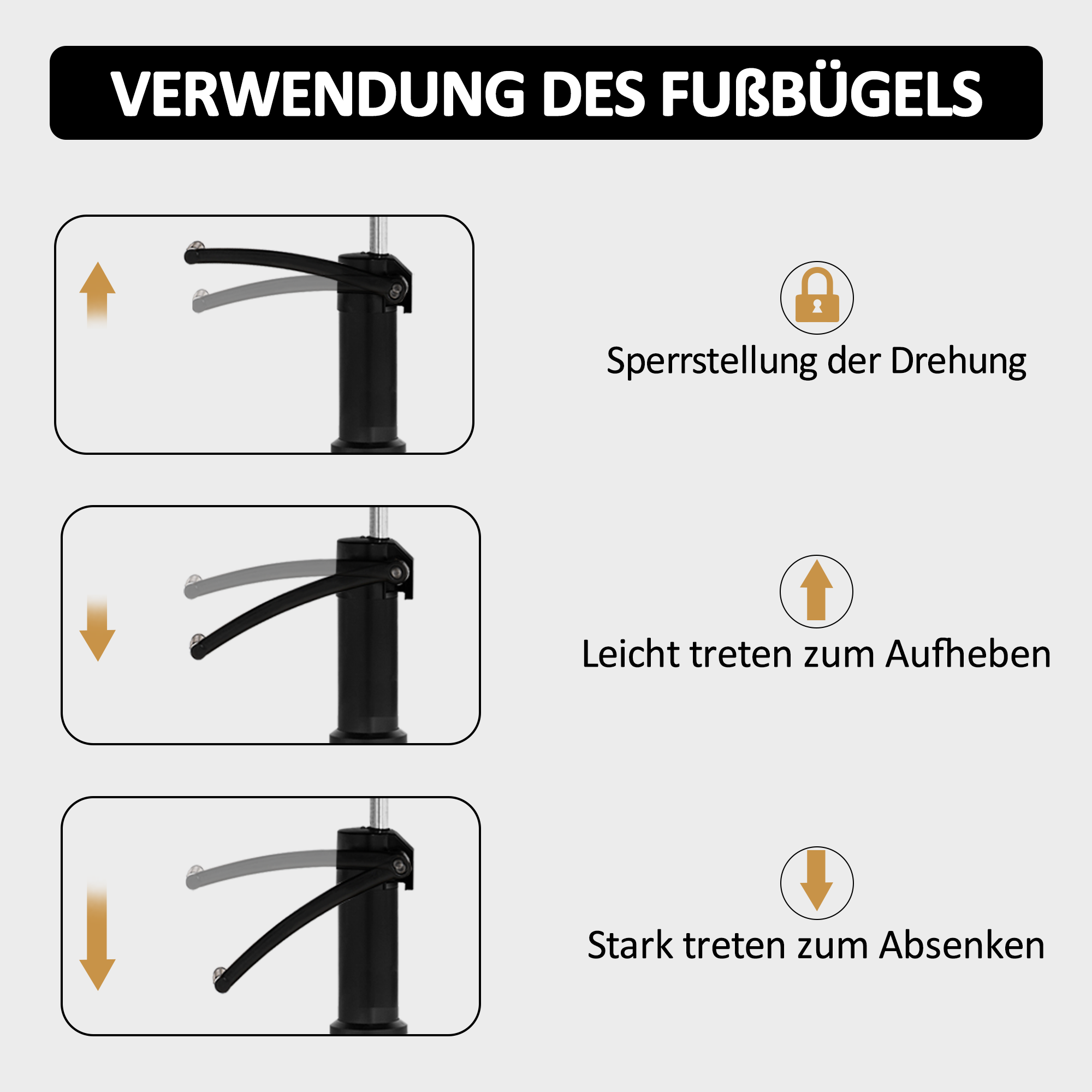 VERWENDUNG DES FUßBÜGELS

Sperrstellung der Drehung

Leicht treten zum Aufheben

Stark treten zum Absenken