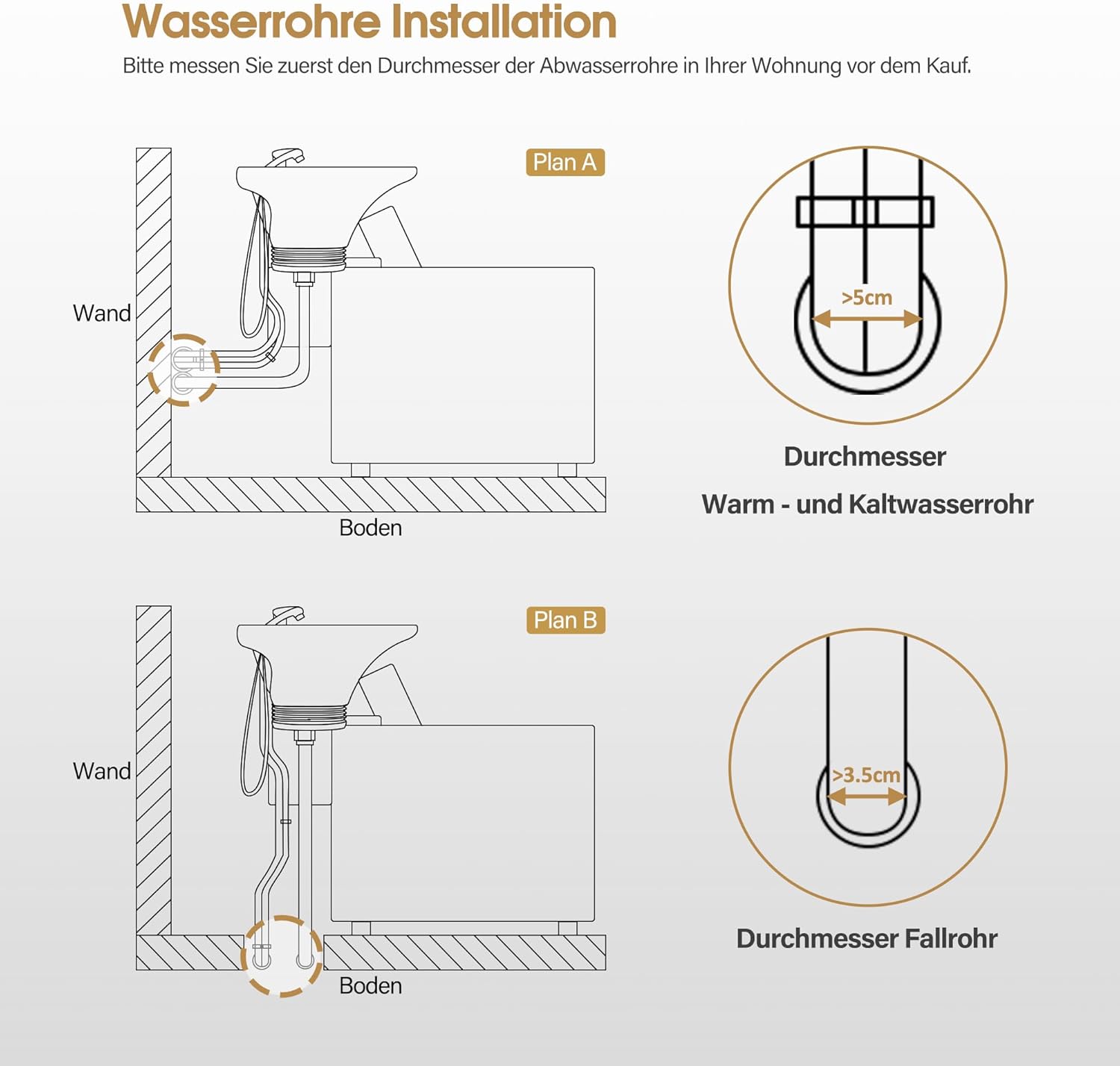 Wasserrohre Installation

Bitte messen Sie zuerst den Durchmesser der Abwasserrohre in Ihrer Wohnung vor dem Kauf.

Plan A

Wand

Boden

>5cm

Durchmesser

Warm - und Kaltwasserrohr

Plan B

Wand

Boden

>3.5cm

Durchmesser Fallrohr