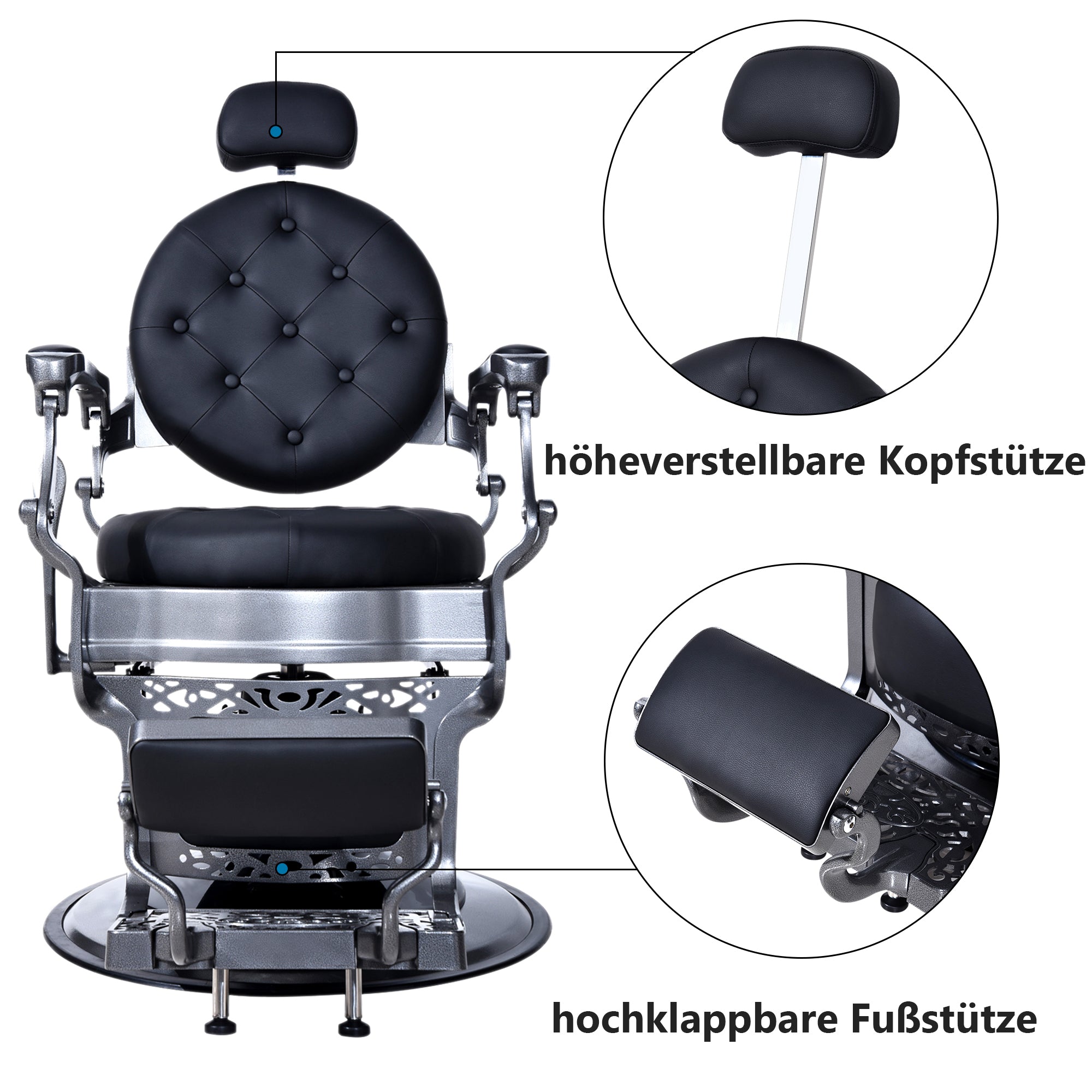 höheverstellbare Kopfstütze

hochklappbare Fußstütze