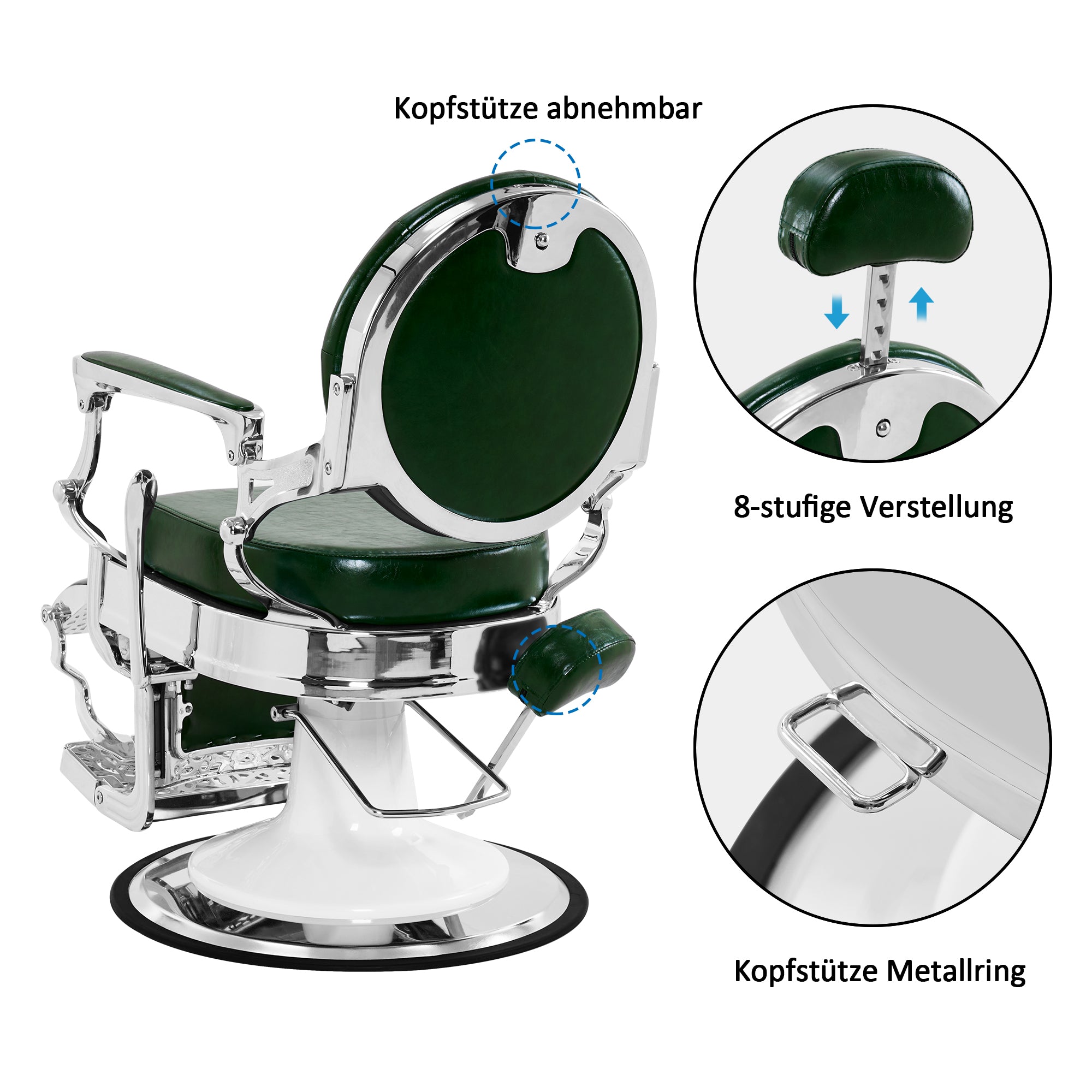 Kopfstütze abnehmbar

8-stufige Verstellung

Kopfstütze Metallring