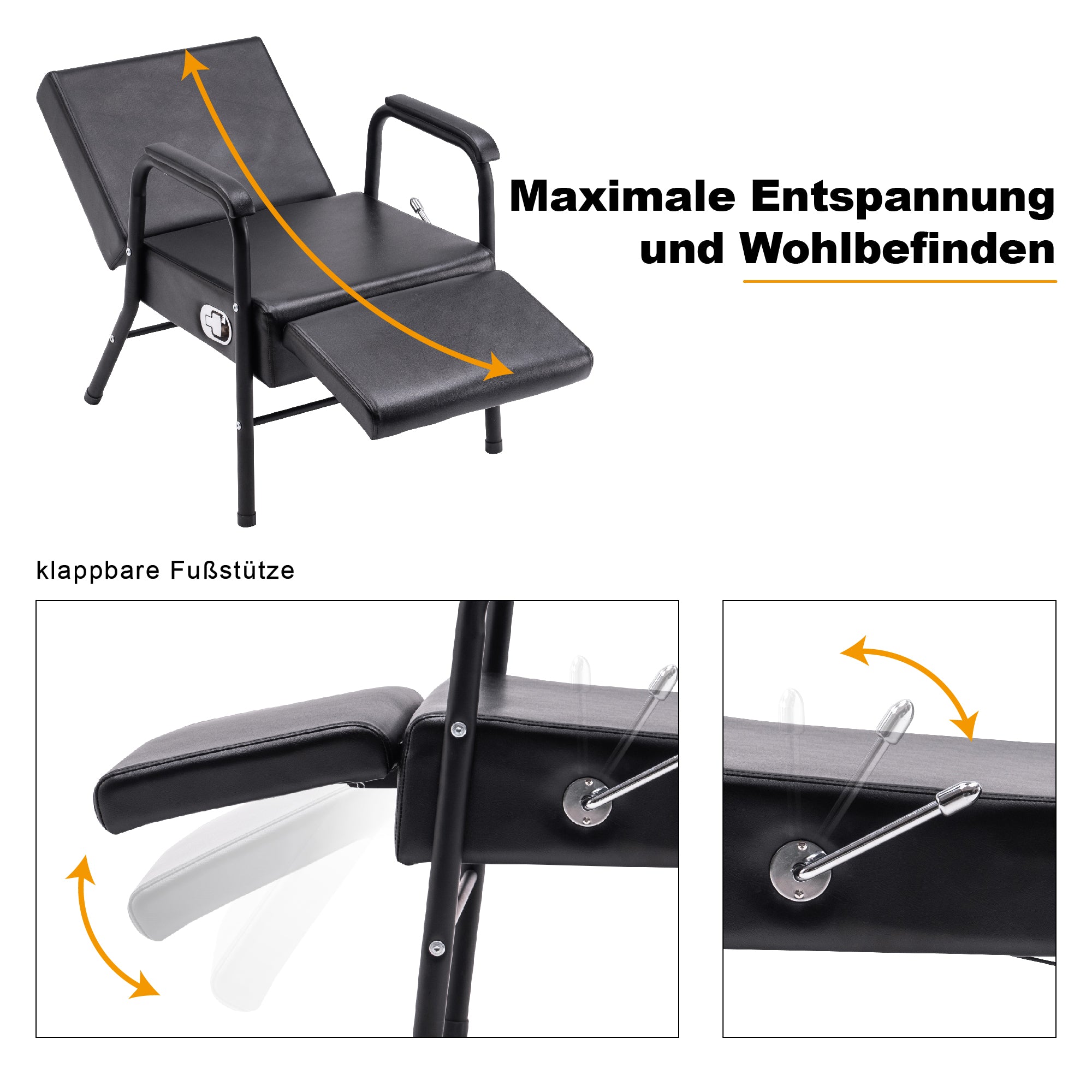 Maximale Entspannung und Wohlbefinden

klappbare Fußstütze