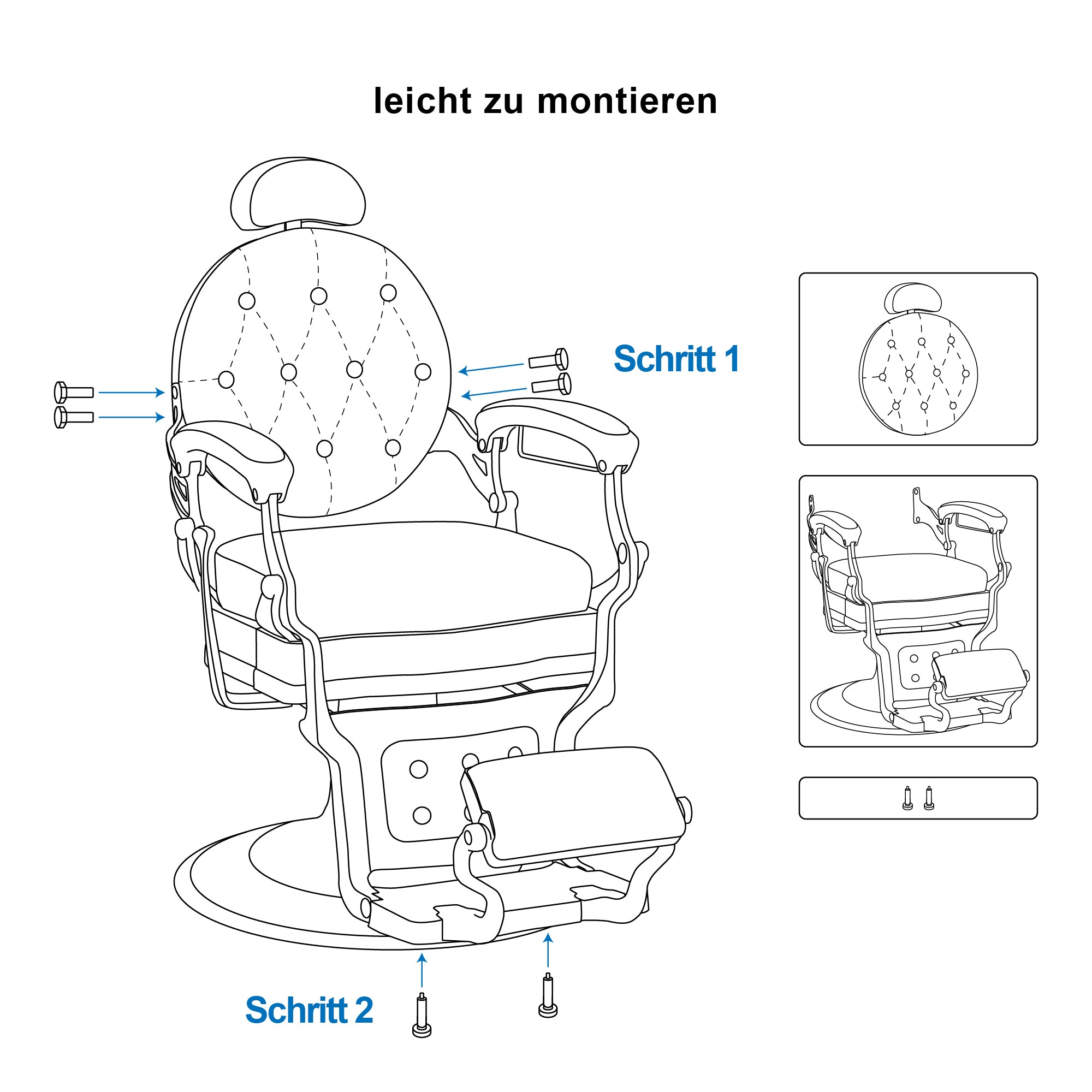 leicht zu montieren

Schritt 1

Schritt 2