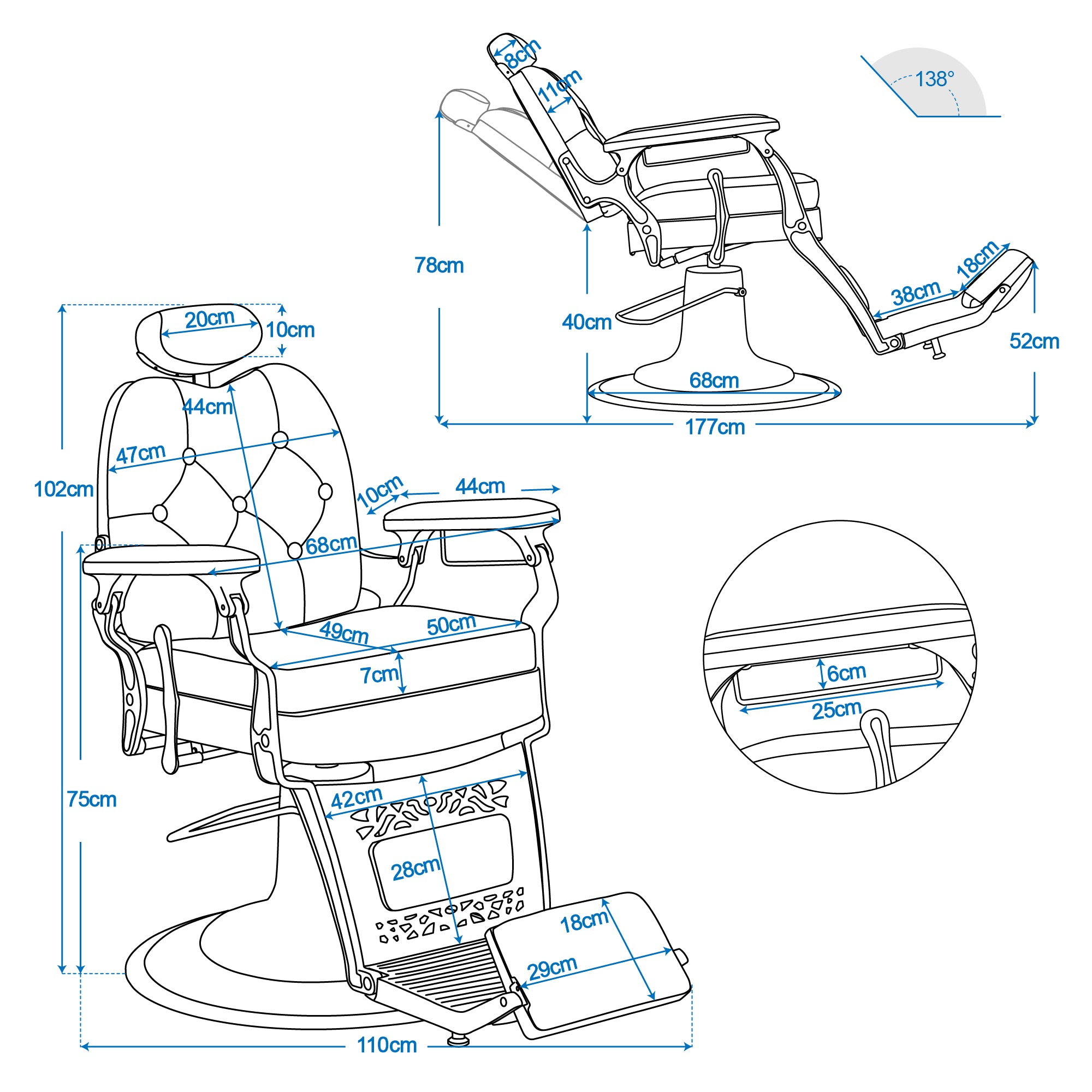 8cm
11cm
138°
78cm
40cm
18cm
38cm
52cm
68cm
177cm
20cm
10cm
44cm
47cm
102cm
10cm
44cm
68cm
49cm
50cm
7cm
6cm
25cm
75cm
42cm
28cm
18cm
29cm
110cm