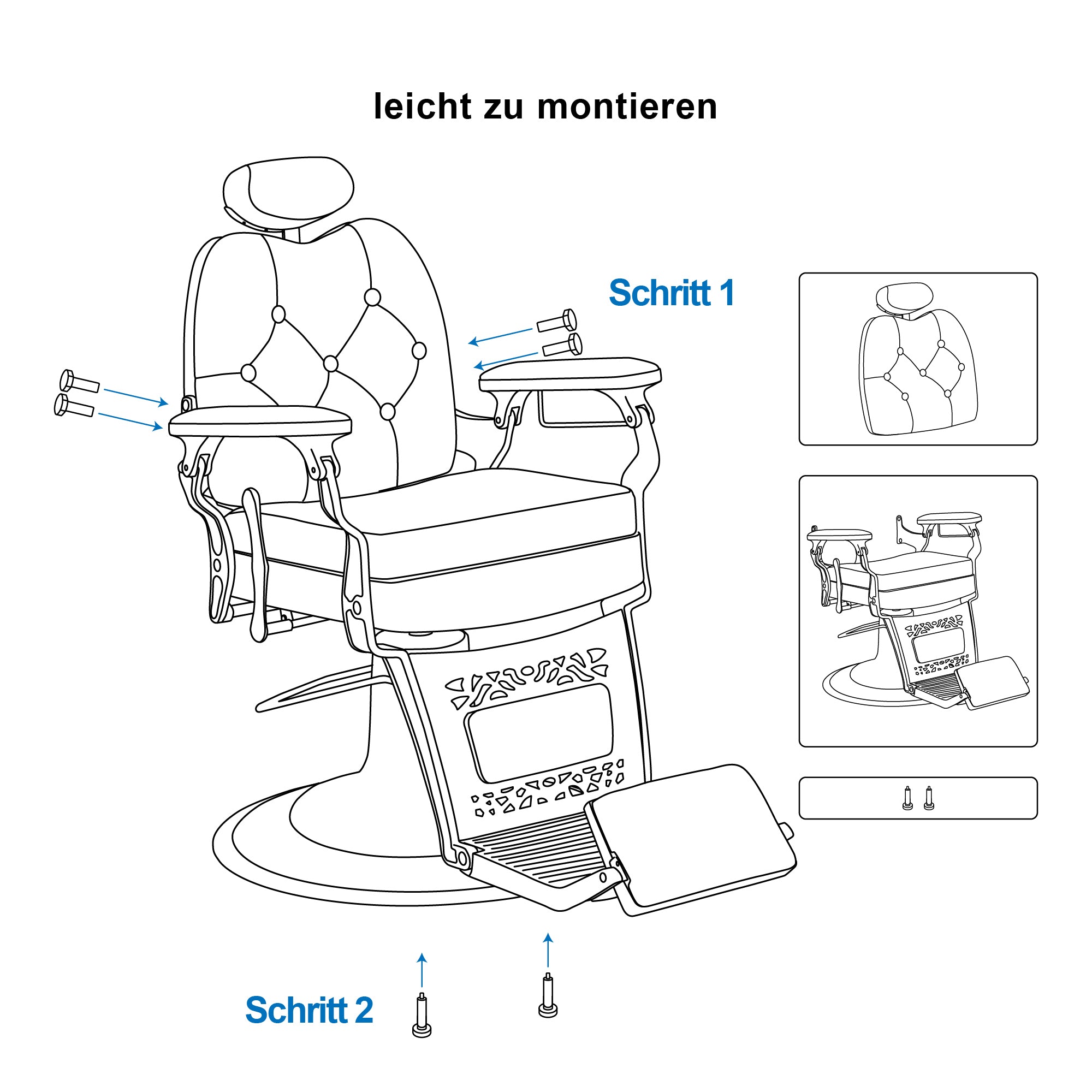 leicht zu montieren

Schritt 1

Schritt 2