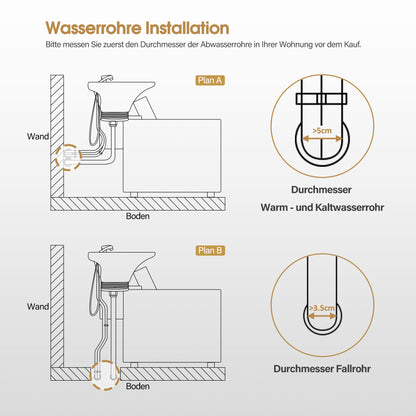 Wasserrohre Installation

Bitte messen Sie zuerst den Durchmesser der Abwasserrohre in Ihrer Wohnung vor dem Kauf.

Plan A

Wand

Boden

>5cm

Durchmesser

Warm - und Kaltwasserrohr

Plan B

Wand

Boden

>3.5cm

Durchmesser Fallrohr